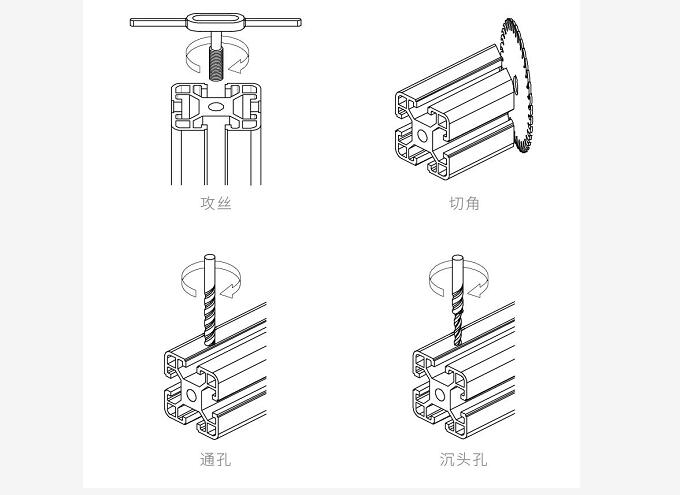 攻丝

切角

通孔

沉头孔