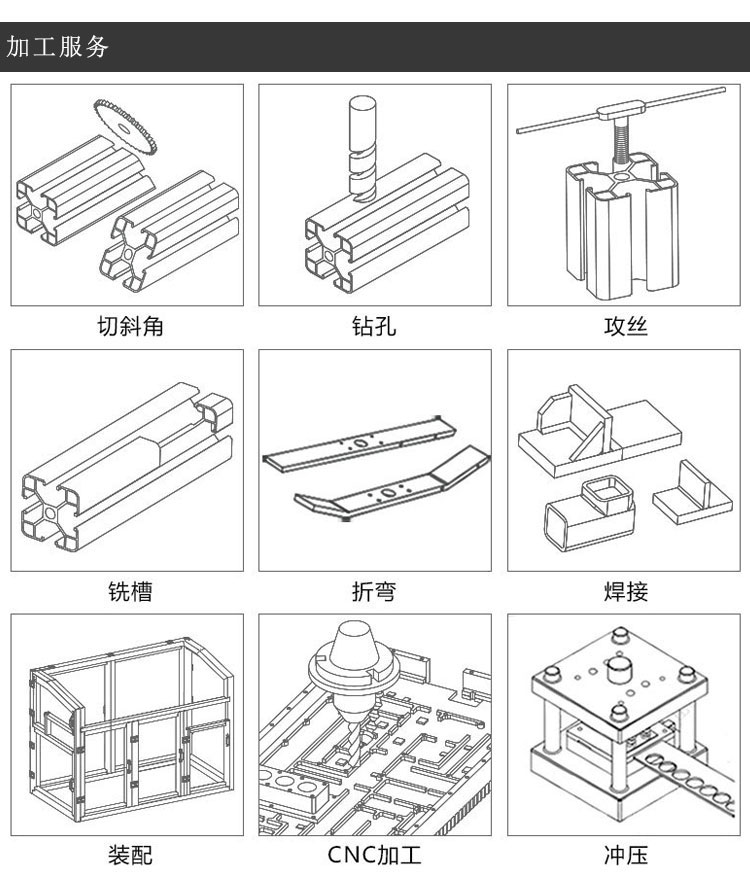 加工服务

切斜角

钻孔

攻丝

铣槽

折弯

焊接

装配

CNC加工

冲压